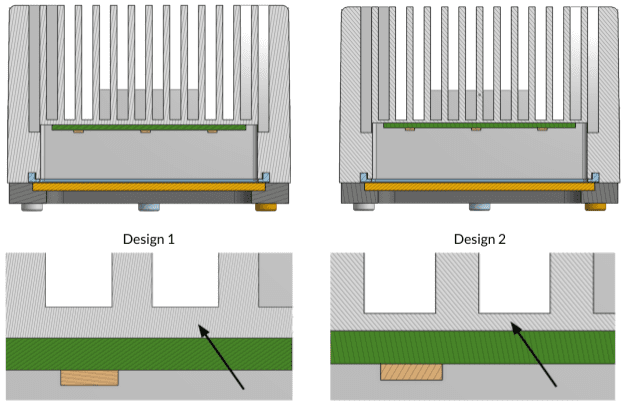 Design 1

Design 2